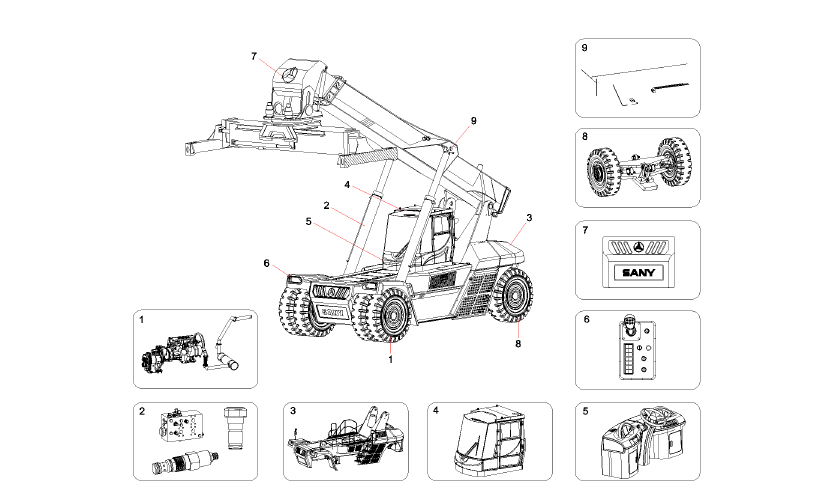 7
9
4
2
5
3
6
SANY
1
8
9
8
7
SANY
6
1
2
3
4
5